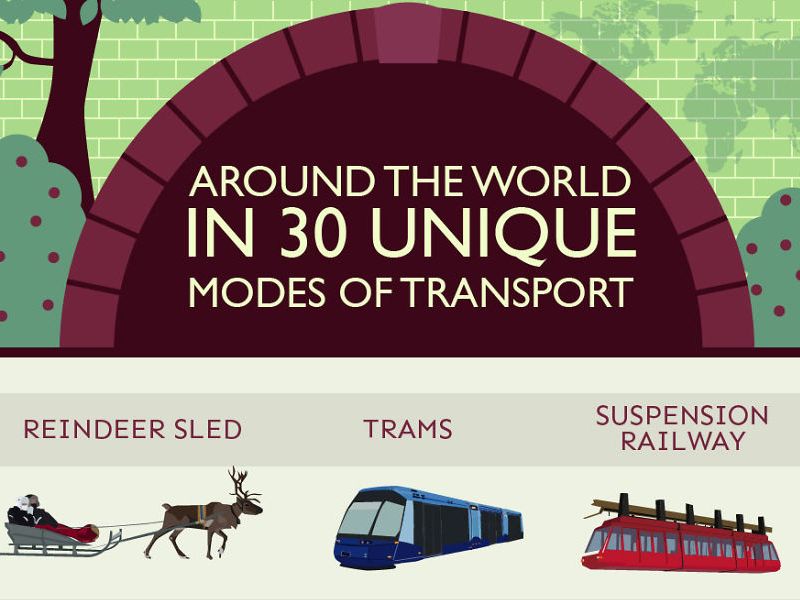 AROUND THE WORLD
IN 30 UNIQUE
MODES OF TRANSPORT

REINDEER SLED

TRAMS

SUSPENSION RAILWAY