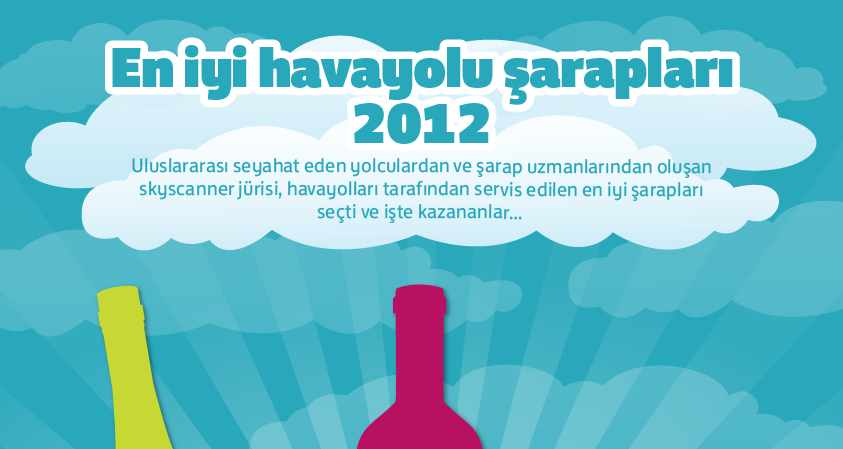 En iyi havayolu şarapları 2012

Uluslararası seyahat eden yolculardan ve şarap uzmanlarından oluşan skyscanner jürisi, havayolları tarafından servis edilen en iyi şarapları seçti ve işte kazananlar...