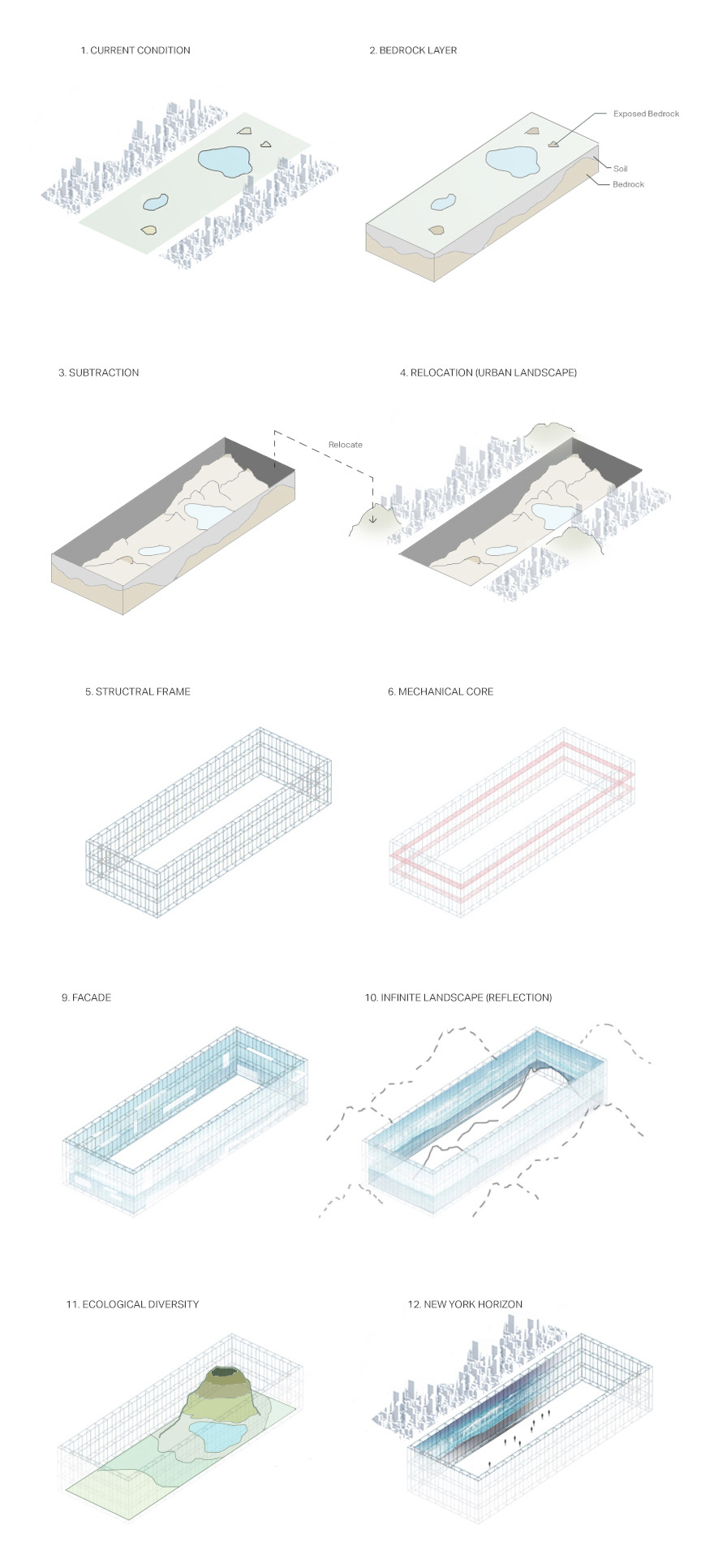 1. CURRENT CONDITION

2. BEDROCK LAYER

Exposed Bedrock

Soil

Bedrock

3. SUBTRACTION

Relocate

4. RELOCATION (URBAN LANDSCAPE)

5. STRUCTRAL FRAME

6. MECHANICAL CORE

9. FACADE

10. INFINITE LANDSCAPE (REFLECTION)

11. ECOLOGICAL DIVERSITY

12. NEW YORK HORIZON