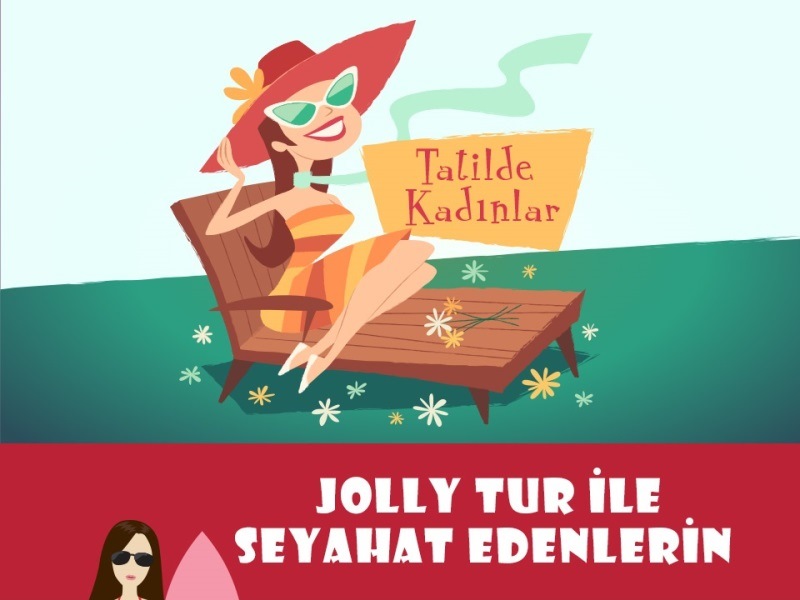 Tatilde Kadınlar

JOLLY TUR İLE SEYAHAT EDENLERİN