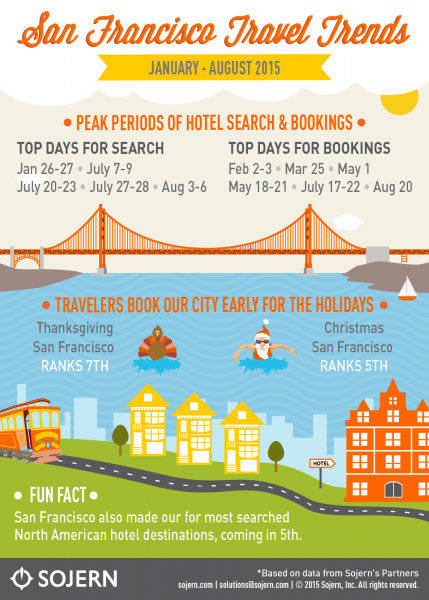 San Francisco Travel Trends

JANUARY - AUGUST 2015

• PEAK PERIODS OF HOTEL SEARCH & BOOKINGS •

TOP DAYS FOR SEARCH
Jan 26-27 • July 7-9
July 20-23 • July 27-28 • Aug 3-6

TOP DAYS FOR BOOKINGS
Feb 2-3 • Mar 25 • May 1
May 18-21 • July 17-22 • Aug 20

• TRAVELERS BOOK OUR CITY EARLY FOR THE HOLIDAYS •

Thanksgiving
San Francisco
RANKS 7TH

Christmas
San Francisco
RANKS 5TH

HOTEL

• FUN FACT •
San Francisco also made our for most searched North American hotel destinations, coming in 5th.

SOJERN

*Based on data from Sojern's Partners
sojern.com | solutions@sojern.com | © 2015 Sojern, Inc. All rights reserved.